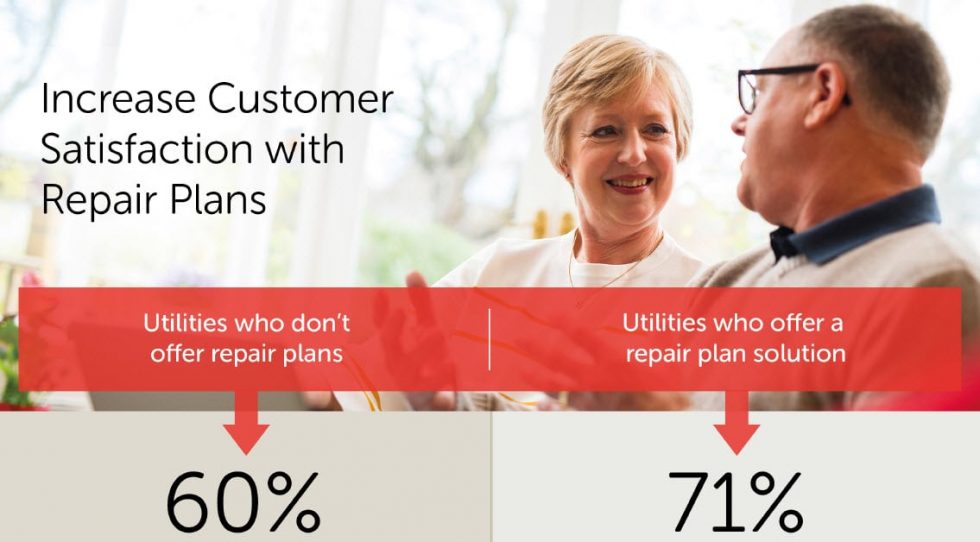 Increase Customer Satisfaction with Repair Plans

Utilities who don't offer repair plans

Utilities who offer a repair plan solution

60%

71%