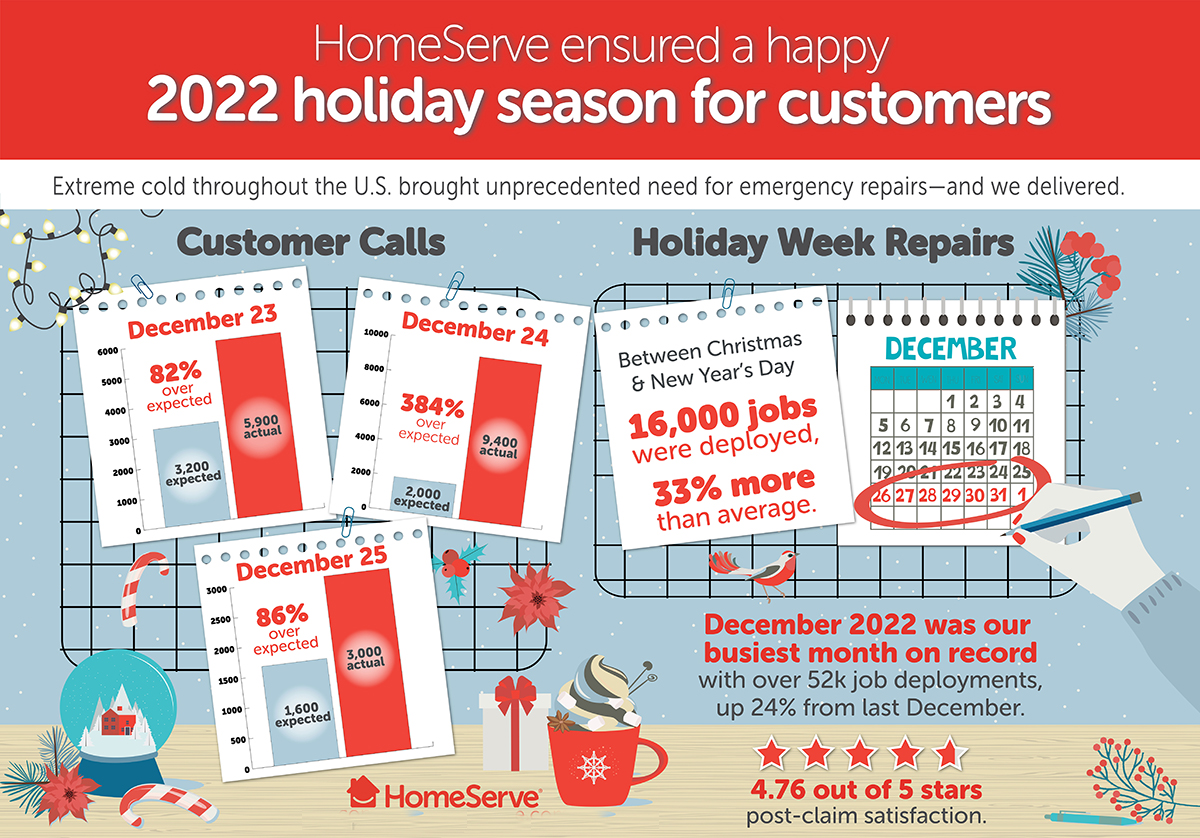 HomeServe ensured a happy
2022 holiday season for customers

Extreme cold throughout the U.S. brought unprecedented need for emergency repairs—and we delivered.

Customer Calls

December 23
6000
5000
4000
3000
2000
1000
0
82% over expected
3,200 expected
5,900 actual

December 24
10000
8000
6000
4000
2000
0
384% over expected
2,000 expected
9,400 actual

December 25
3000
2500
2000
1500
1000
500
0
86% over expected
1,600 expected
3,000 actual

Holiday Week Repairs

Between Christmas & New Year's Day
16,000 jobs were deployed,
33% more than average.

DECEMBER
1 2 3 4
5 6 7 8 9 10 11
12 13 14 15 16 17 18
19 20 21 22 23 24 25
26 27 28 29 30 31 1

December 2022 was our busiest month on record
with over 52k job deployments, up 24% from last December.

4.76 out of 5 stars
post-claim satisfaction.

HomeServe